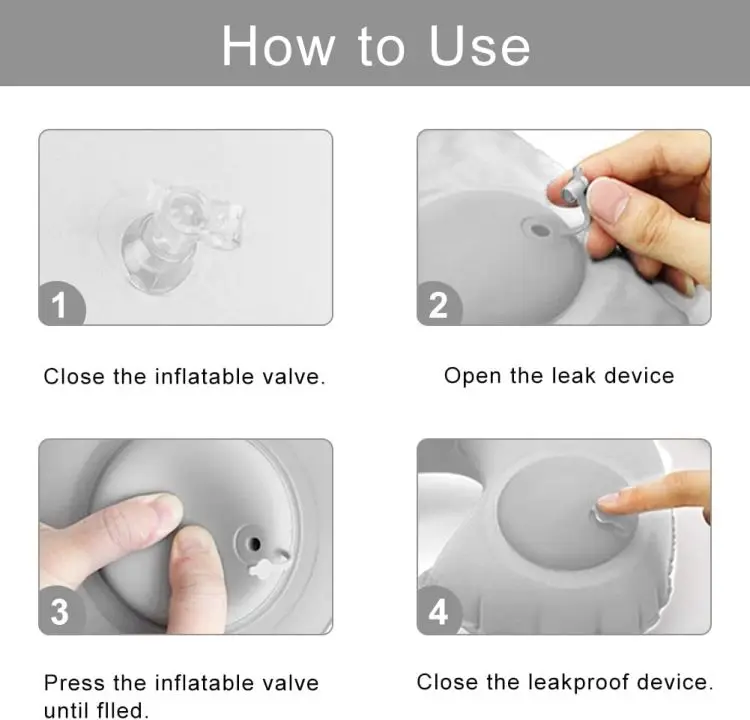 How to Use

1

Close the inflatable valve.

2

Open the leak device

3

Press the inflatable valve until flled.

4

Close the leakproof device.