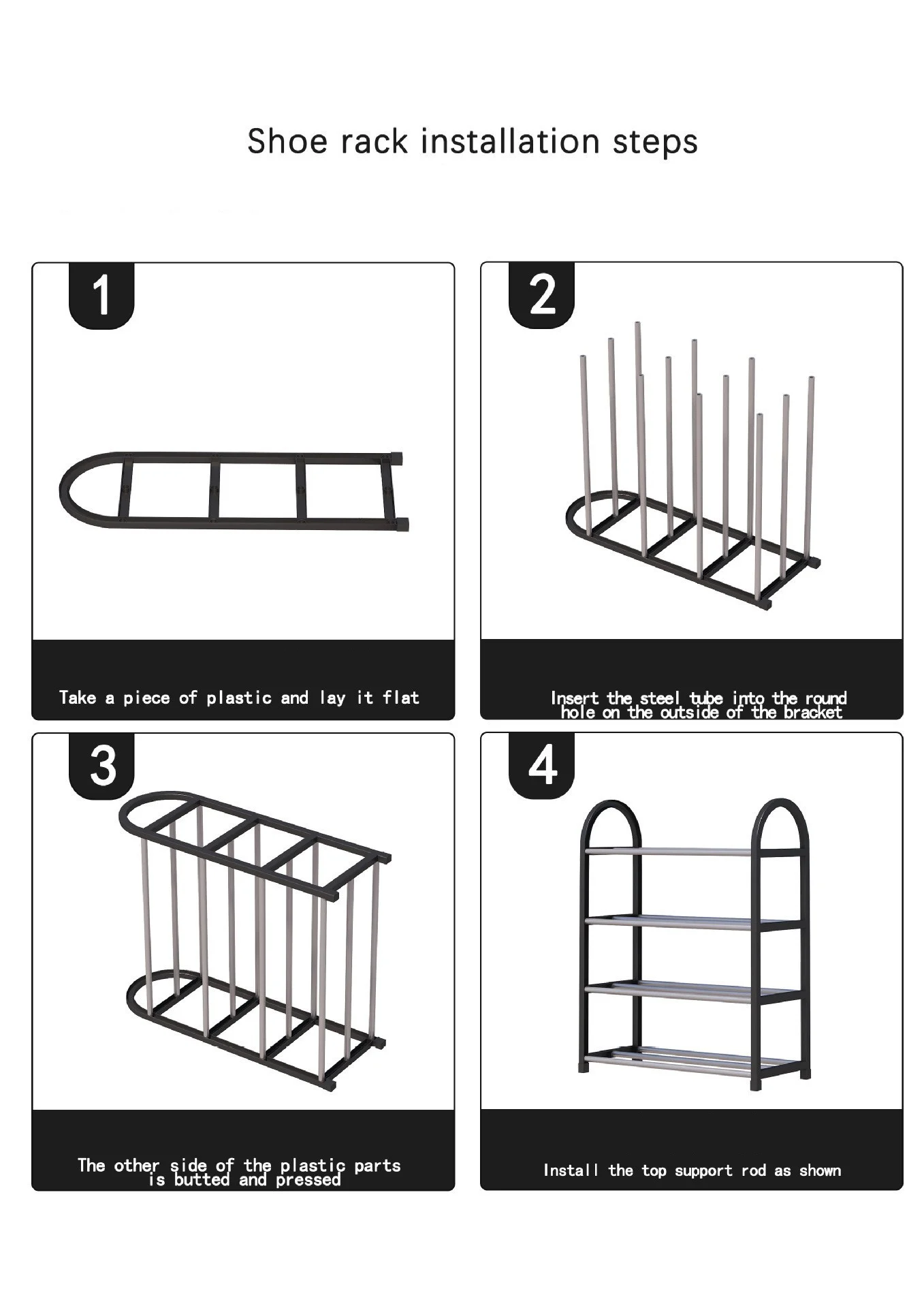 Shoe rack installation steps

1

Take a piece of plastic and lay it flat

2

Insert the steel tube into the round hole on the outside of the bracket

3

The other side of the plastic parts is butted and pressed

4

Install the top support rod as shown